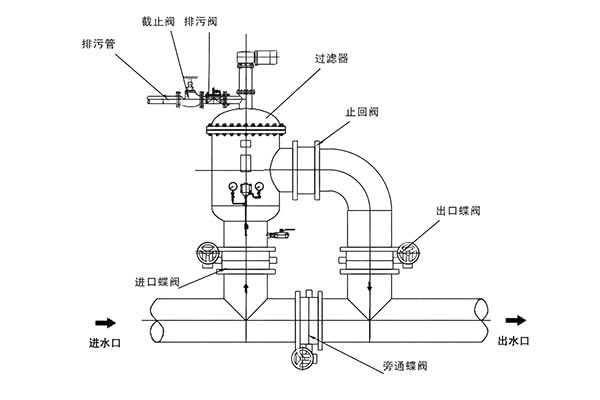 截止阀 排污阀
排污管
过滤器
止回阀
出口蝶阀
进口蝶阀
进水口
出水口
旁通蝶阀