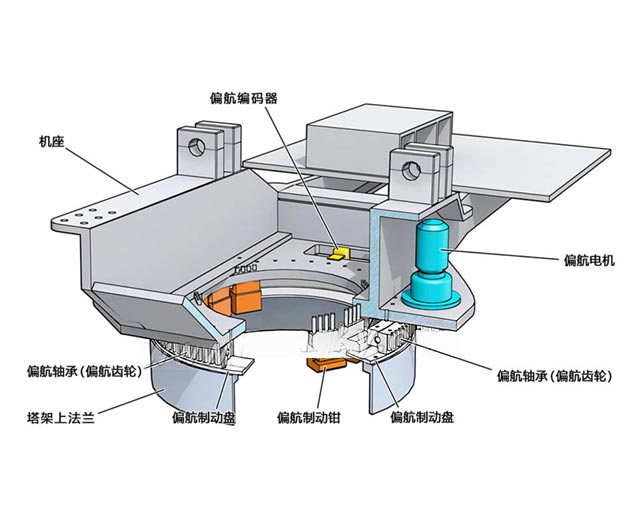 偏航编码器

机座

偏航电机

偏航轴承(偏航齿轮)

偏航轴承(偏航齿轮)

塔架上法兰

偏航制动盘

偏航制动钳

偏航制动盘