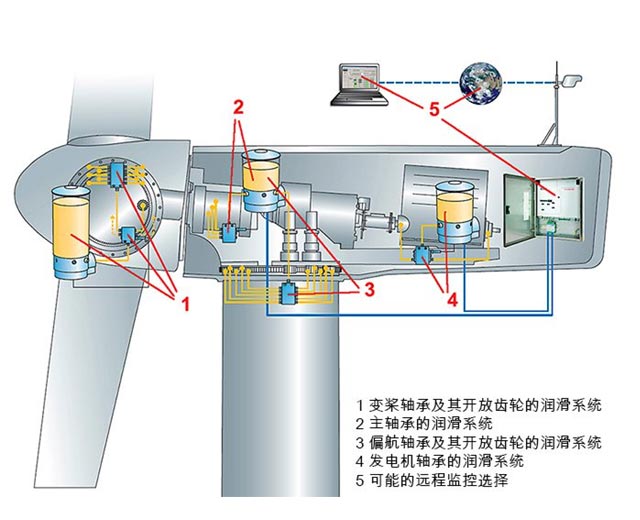 2

5

1

3

4

1 变桨轴承及其开放齿轮的润滑系统
2 主轴承的润滑系统
3 偏航轴承及其开放齿轮的润滑系统
4 发电机轴承的润滑系统
5 可能的远程监控选择