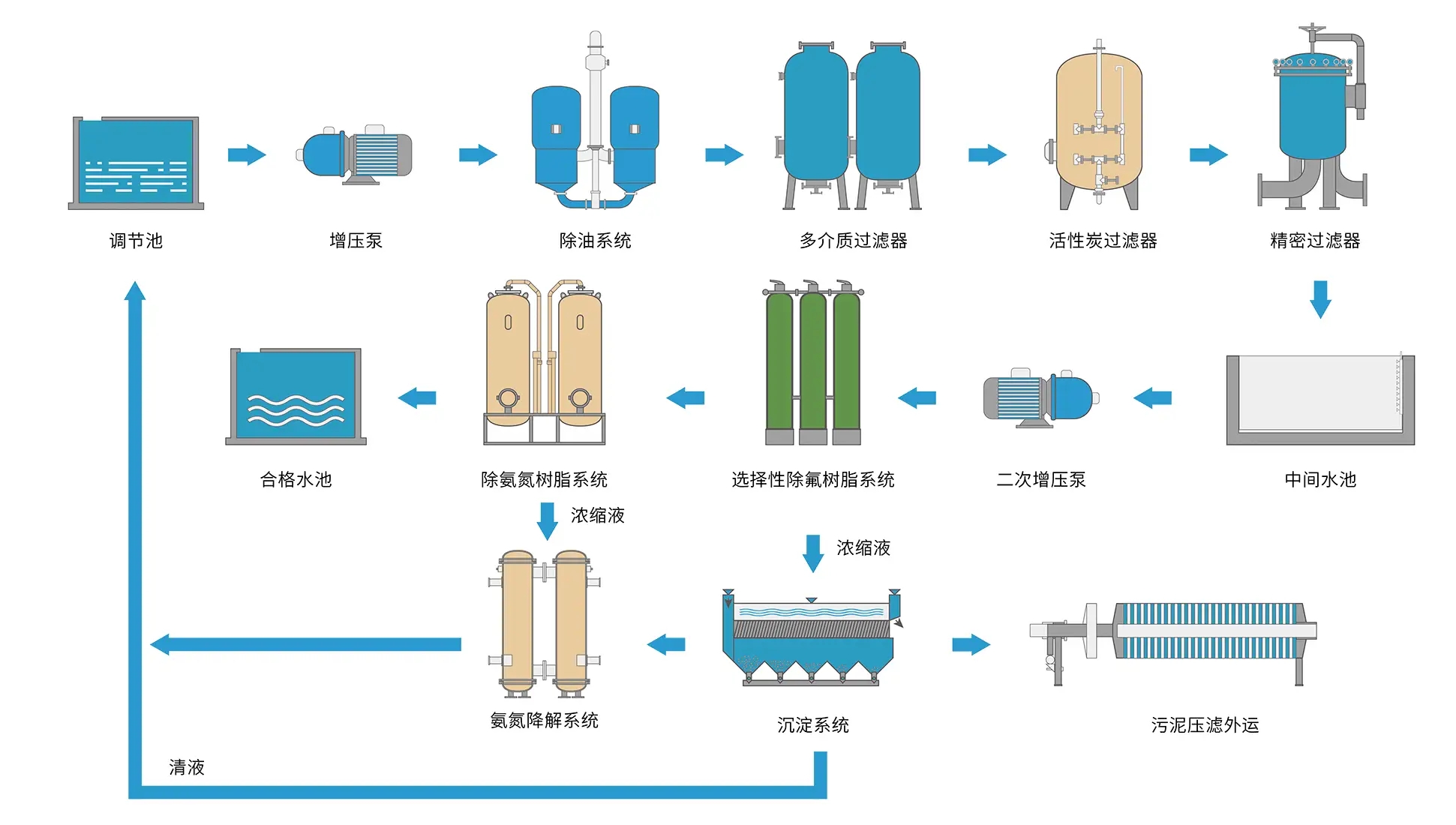 调节池

增压泵

除油系统

多介质过滤器

活性炭过滤器

精密过滤器

合格水池

除氨氮树脂系统

选择性除氟树脂系统

二次增压泵

中间水池

浓缩液

浓缩液

氨氮降解系统

沉淀系统

污泥压滤外运

清液